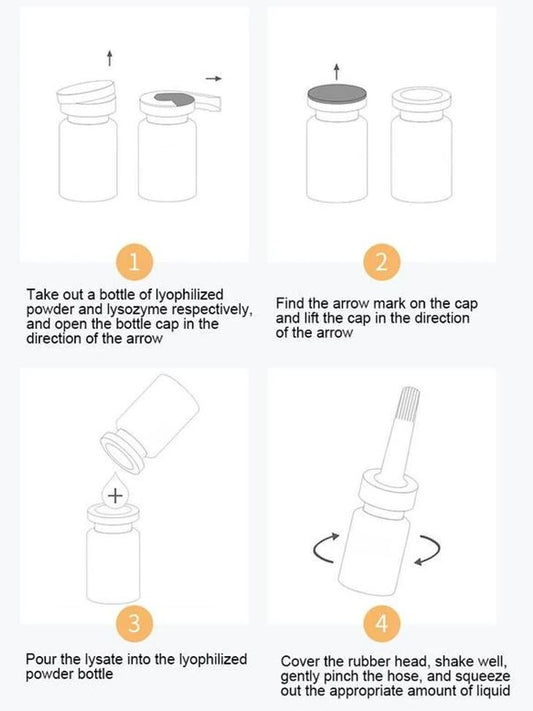 1

Take out a bottle of lyophilized powder and lysozyme respectively, and open the bottle cap in the direction of the arrow

2

Find the arrow mark on the cap and lift the cap in the direction of the arrow

+

3

Pour the lysate into the lyophilized powder bottle

4

Cover the rubber head, shake well, gently pinch the hose, and squeeze out the appropriate amount of liquid