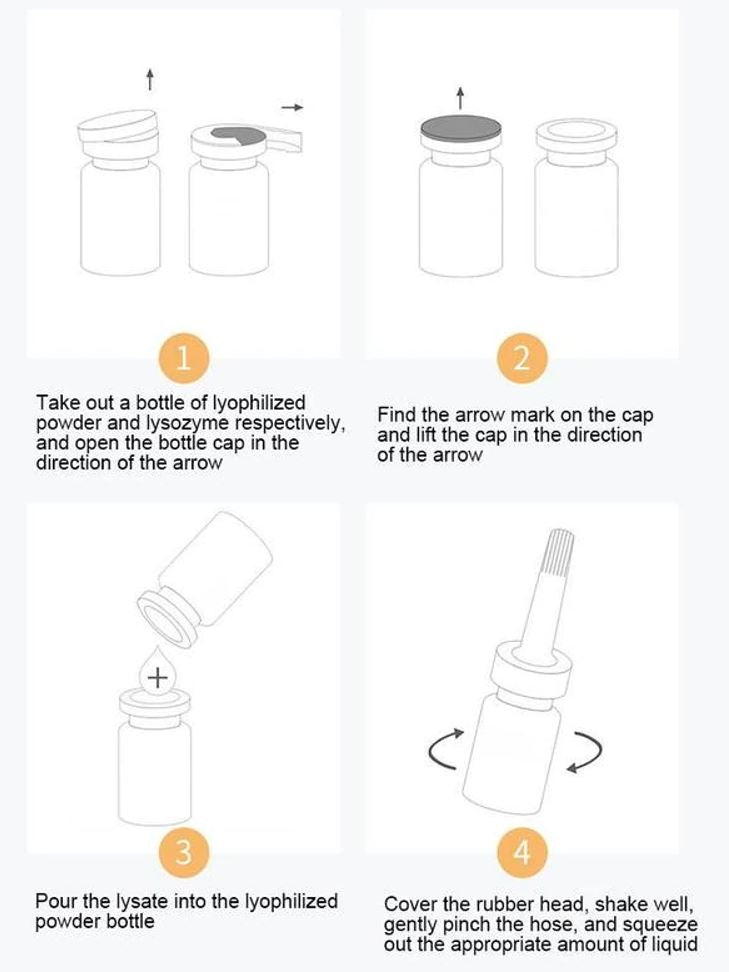 1

Take out a bottle of lyophilized powder and lysozyme respectively, and open the bottle cap in the direction of the arrow

2

Find the arrow mark on the cap and lift the cap in the direction of the arrow

+

3

Pour the lysate into the lyophilized powder bottle

4

Cover the rubber head, shake well, gently pinch the hose, and squeeze out the appropriate amount of liquid